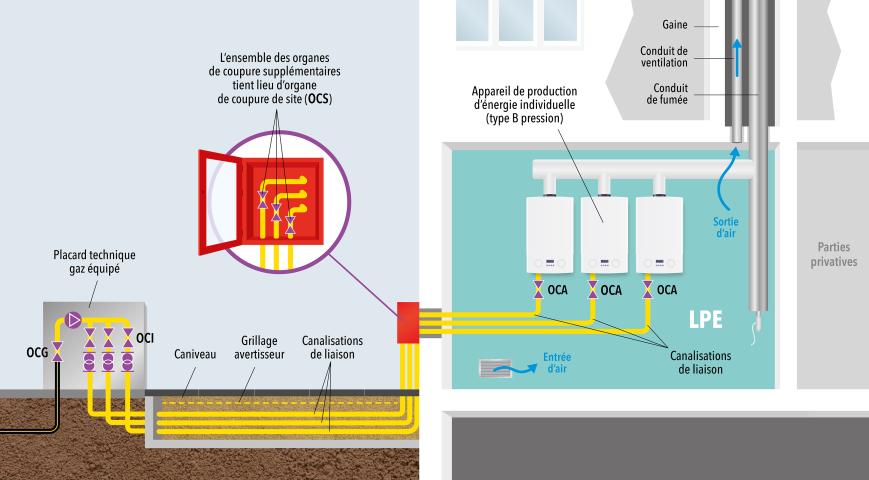 L'ensemble des organes de coupure supplémentaires tient lieu d'organe de coupure de site (OCS)

Appareil de production d'énergie individuelle (type B pression)

Gaine

Conduit de ventilation

Conduit de fumée

Sortie d'air

Parties privatives

Placard technique gaz équipé

OCG

OCI

Caniveau

Grillage avertisseur

Canalisations de liaison

OCA

OCA

OCA

LPE

Entrée d'air

Canalisations de liaison